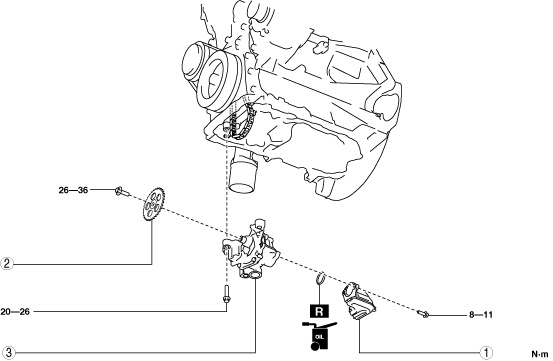 26—36

2

20—26

R

OIL

8—11

3

1

N·m