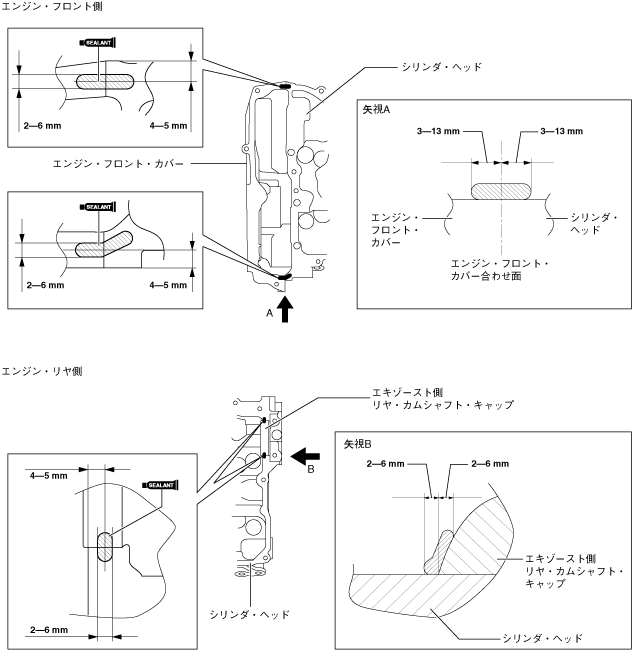 エンジン・フロント側

SEALANT

2—6 mm

4—5 mm

シリンダ・ヘッド

エンジン・フロント・カバー

SEALANT

2—6 mm

4—5 mm

A

矢視A

3—13 mm

3—13 mm

エンジン・フロント・カバー

シリンダ・ヘッド

エンジン・フロント・カバー合わせ面

エンジン・リヤ側

エキゾースト側
リヤ・カムシャフト・キャップ

B

4—5 mm

SEALANT

2—6 mm

シリンダ・ヘッド

矢視B

2—6 mm

2—6 mm

エキゾースト側
リヤ・カムシャフト・キャップ

シリンダ・ヘッド