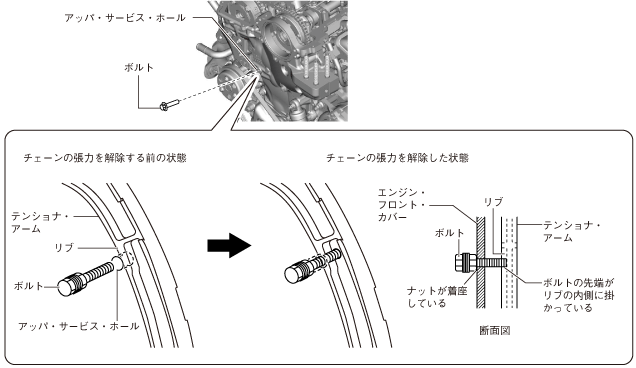 アッパ・サービス・ホール

ボルト

チェーンの張力を解除する前の状態

テンショナ・アーム

リブ

ボルト

アッパ・サービス・ホール

チェーンの張力を解除した状態

エンジン・フロント・カバー

リブ

テンショナ・アーム

ボルト

ナットが着座している

ボルトの先端がリブの内側に掛かっている

断面図