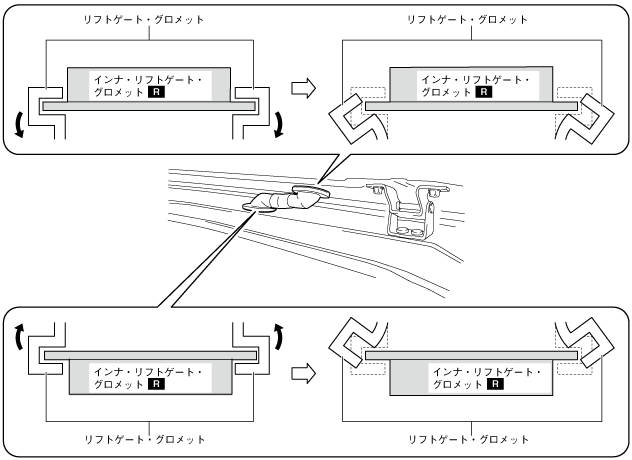 リフトゲート・グロメット

インナ・リフトゲート・グロメット R

リフトゲート・グロメット

インナ・リフトゲート・グロメット R

インナ・リフトゲート・グロメット R

リフトゲート・グロメット

インナ・リフトゲート・グロメット R

リフトゲート・グロメット