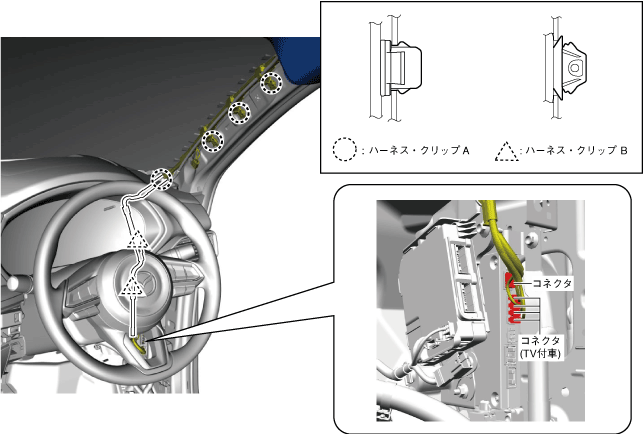 : ハーネス・クリップ A

: ハーネス・クリップ B

コネクタ

コネクタ
(TV付車)