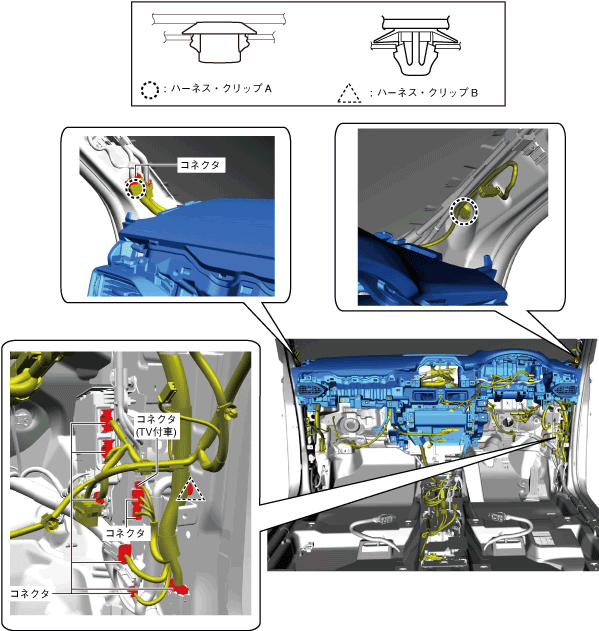 : ハーネス・クリップ A

: ハーネス・クリップ B

コネクタ

コネクタ (TV付車)

コネクタ

コネクタ