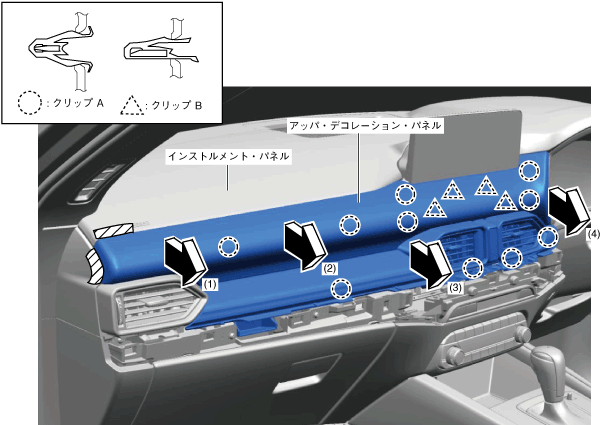 : クリップ A
: クリップ B

アッパ・デコレーション・パネル
インストルメント・パネル

(1)
(2)
(3)
(4)