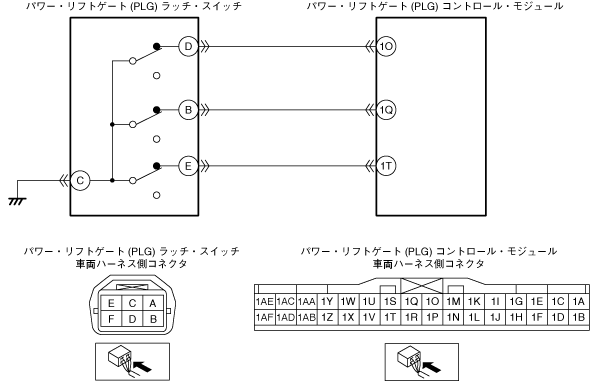 パワー・リフトゲート (PLG) ラッチ・スイッチ

パワー・リフトゲート (PLG) コントロール・モジュール

D

B

E

C

1O

1Q

1T

パワー・リフトゲート (PLG) ラッチ・スイッチ
車両ハーネス側コネクタ

| E | C | A |
|---|---|---|
| F | D | B |

パワー・リフトゲート (PLG) コントロール・モジュール
車両ハーネス側コネクタ

| 1AE | 1AC | 1AA | 1Y | 1W | 1U | 1S | 1Q | 1O | 1M | 1K | 1I | 1G | 1E | 1C | 1A |
|---|---|---|---|---|---|---|---|---|---|---|---|---|---|---|---|
| 1AF | 1AD | 1AB | 1Z | 1X | 1V | 1T | 1R | 1P | 1N | 1L | 1J | 1H | 1F | 1D | 1B |