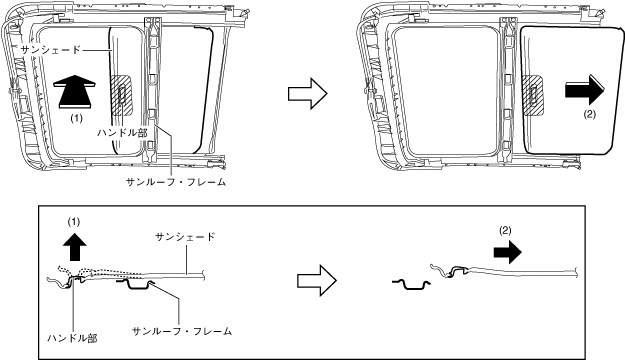 サンシェード
(1)
ハンドル部
サンルーフ・フレーム
(2)

(1)
サンシェード
ハンドル部
サンルーフ・フレーム
(2)