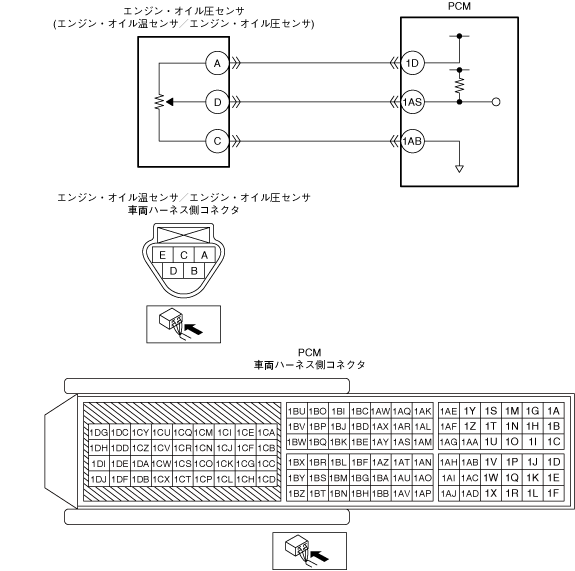 エンジン・オイル圧センサ
(エンジン・オイル温センサ／エンジン・オイル圧センサ)

PCM

A
D
C

1D
1AS
1AB

エンジン・オイル温センサ／エンジン・オイル圧センサ
車両ハーネス側コネクタ

E C A
D B

PCM
車両ハーネス側コネクタ

| 1DG | 1DC | 1CY | 1CU | 1CQ | 1CM | 1CI | 1CE | 1CA |
|---|---|---|---|---|---|---|---|---|
| 1DH | 1DD | 1CZ | 1CV | 1CR | 1CN | 1CJ | 1CF | 1CB |
| 1DI | 1DE | 1DA | 1CW | 1CS | 1CO | 1CK | 1CG | 1CC |
| 1DJ | 1DF | 1DB | 1CX | 1CT | 1CP | 1CL | 1CH | 1CD |

| 1BU | 1BO | 1BI | 1BC | 1AW | 1AQ | 1AK |
|---|---|---|---|---|---|---|
| 1BV | 1BP | 1BJ | 1BD | 1AX | 1AR | 1AL |
| 1BW | 1BQ | 1BK | 1BE | 1AY | 1AS | 1AM |

| 1BX | 1BR | 1BL | 1BF | 1AZ | 1AT | 1AN |
|---|---|---|---|---|---|---|
| 1BY | 1BS | 1BM | 1BG | 1BA | 1AU | 1AO |
| 1BZ | 1BT | 1BN | 1BH | 1BB | 1AV | 1AP |

| 1AE | 1Y | 1S | 1M | 1G | 1A |
|---|---|---|---|---|---|
| 1AF | 1Z | 1T | 1N | 1H | 1B |
| 1AG | 1AA | 1U | 1O | 1I | 1C |

| 1AH | 1AB | 1V | 1P | 1J | 1D |
|---|---|---|---|---|---|
| 1AI | 1AC | 1W | 1Q | 1K | 1E |
| 1AJ | 1AD | 1X | 1R | 1L | 1F |