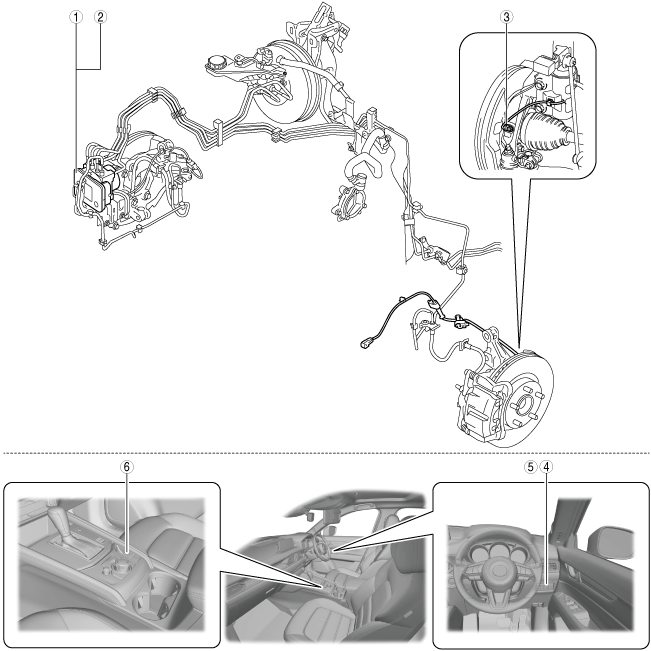 1
2
3
6
5
4