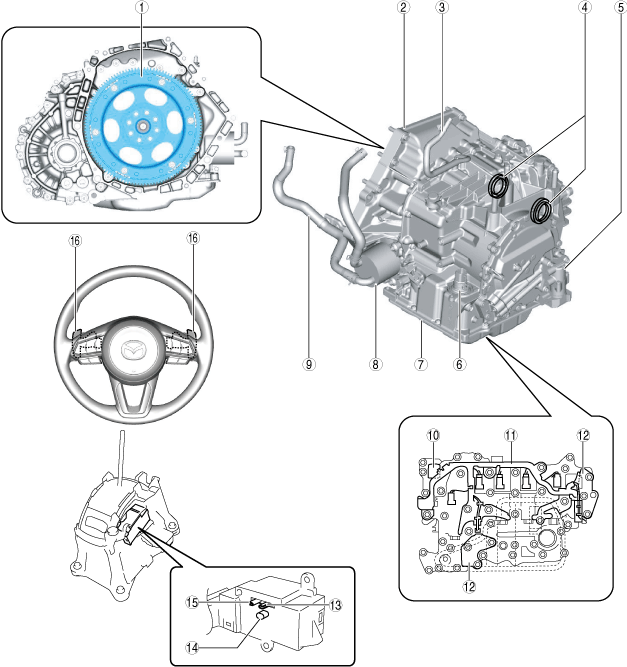 1
2
3
4
5
16
16
9
8
7
6
10
11
12
12
15
13
14