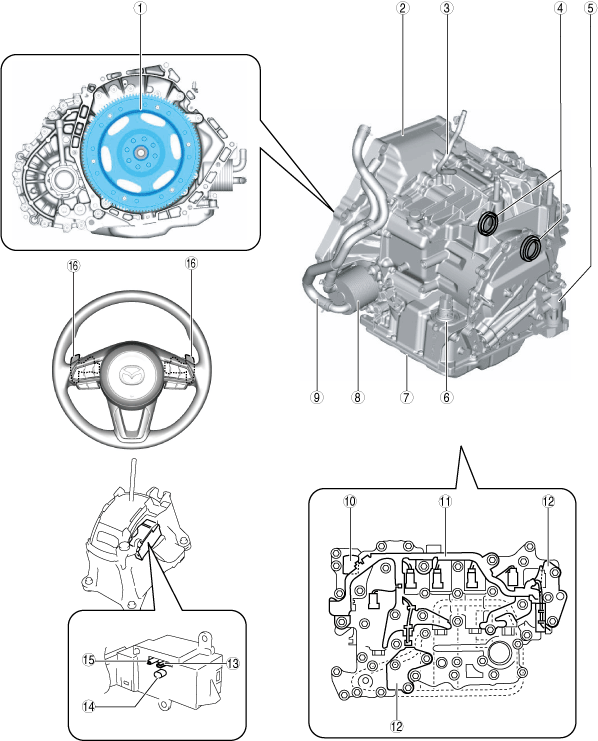 1
2
3
4
5
16
16
9
8
7
6
10
11
12
15
13
14
12