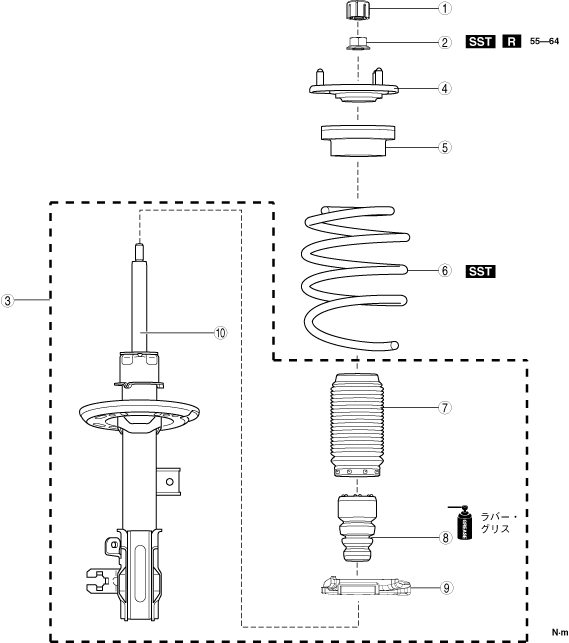 1
2
SST R 55—64
4
5
3
6 SST
10
7
GREASE
ラバー・グリス
8
9
N·m