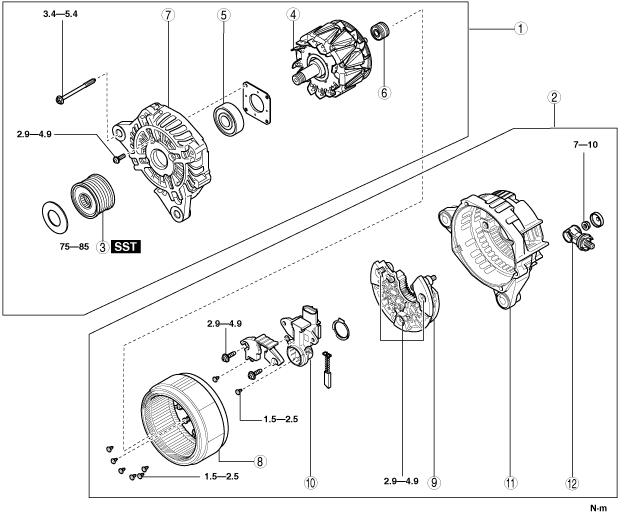 3.4—5.4
7
5
4
1
6
2
2.9—4.9
7—10
75—85
3
SST
2.9—4.9
1.5—2.5
8
1.5—2.5
10
2.9—4.9
9
11
12
N·m