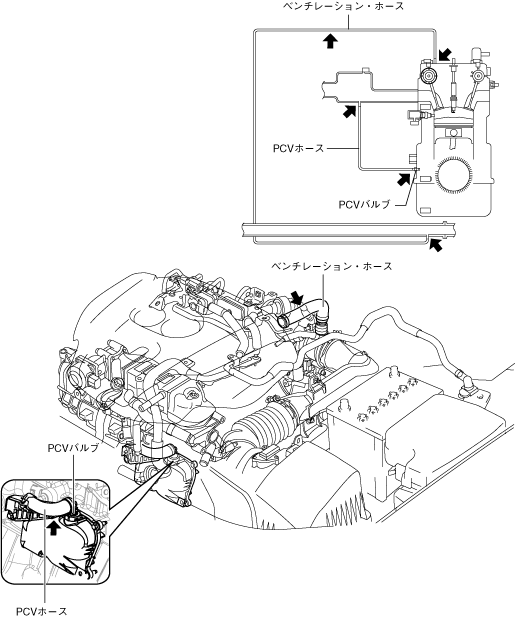 ベンチレーション・ホース

PCVホース

PCVバルブ

ベンチレーション・ホース

PCVバルブ

PCVホース