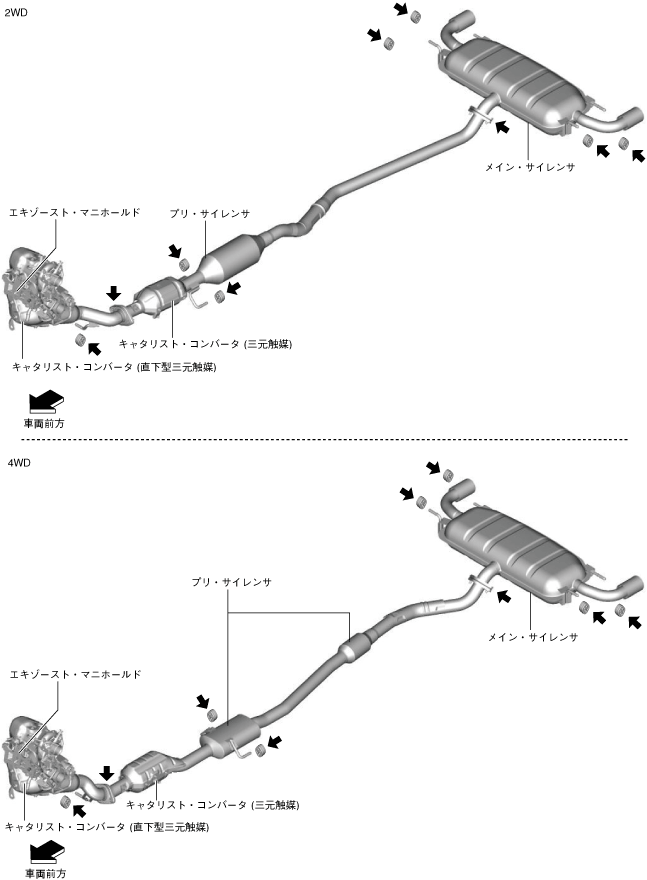 2WD

メイン・サイレンサ

エキゾースト・マニホールド

プリ・サイレンサ

キャタリスト・コンバータ (三元触媒)

キャタリスト・コンバータ (直下型三元触媒)

車両前方

4WD

プリ・サイレンサ

メイン・サイレンサ

エキゾースト・マニホールド

キャタリスト・コンバータ (三元触媒)

キャタリスト・コンバータ (直下型三元触媒)

車両前方