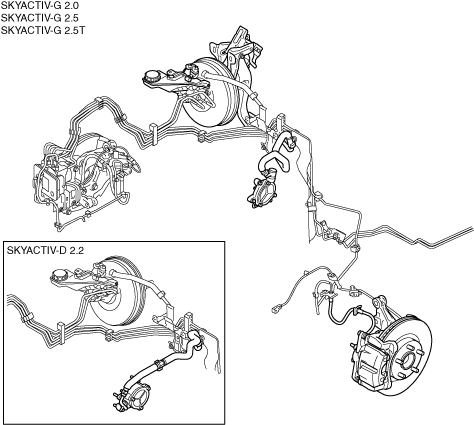 SKYACTIV-G 2.0
SKYACTIV-G 2.5
SKYACTIV-G 2.5T

SKYACTIV-D 2.2