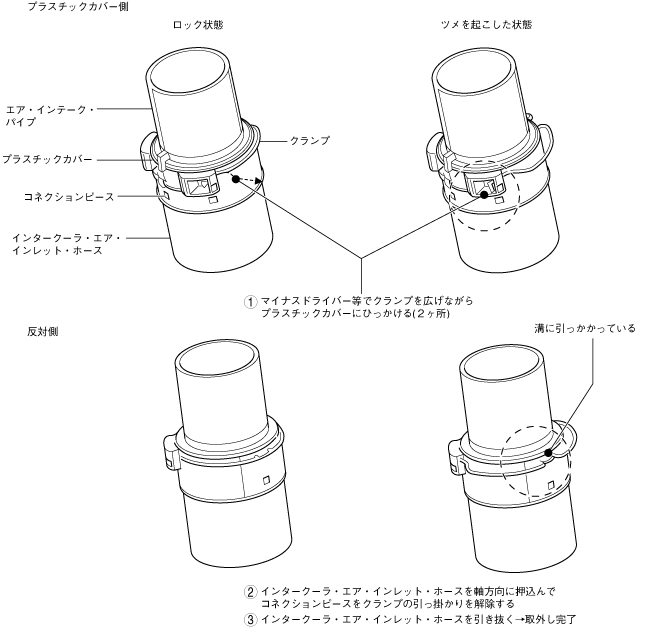 プラスチックカバー側

ロック状態

ツメを起こした状態

エア・インテーク・パイプ

プラスチックカバー

コネクションピース

インタークーラ・エア・インレット・ホース

クランプ

① マイナスドライバー等でクランプを広げながらプラスチックカバーにひっかける(2ヶ所)

反対側

溝に引っかかっている

② インタークーラ・エア・インレット・ホースを軸方向に押込んでコネクションピースをクランプの引っ掛かりを解除する

③ インタークーラ・エア・インレット・ホースを引き抜く→取外し完了