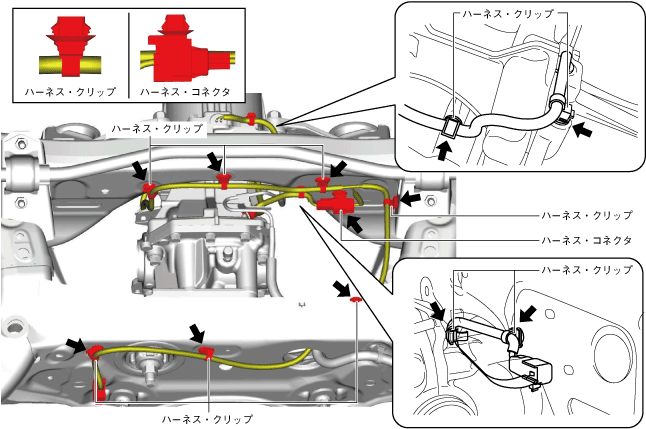 ハーネス・クリップ

ハーネス・コネクタ

ハーネス・クリップ

ハーネス・クリップ

ハーネス・クリップ

ハーネス・コネクタ

ハーネス・クリップ

ハーネス・クリップ