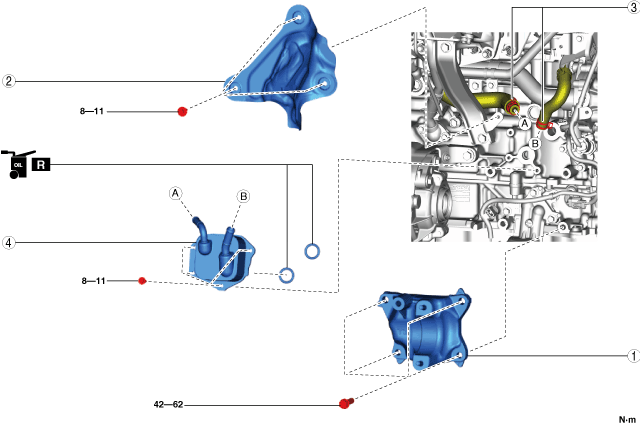 3
2
8—11
A
B
OIL
R
A
B
4
8—11
1
42—62
N·m