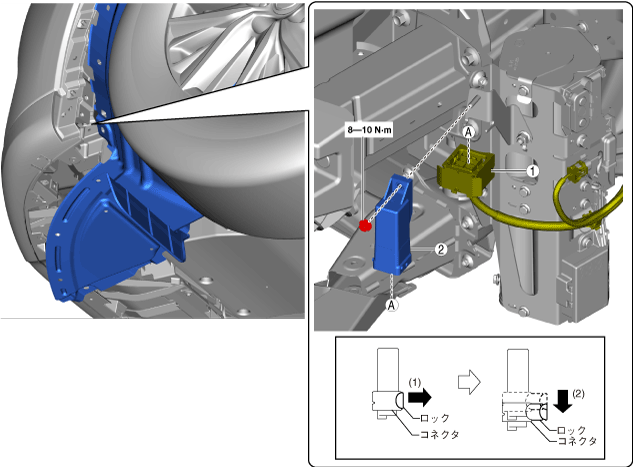 8—10 N·m

A

1

2

A

(1)

ロック

コネクタ

(2)

ロック

コネクタ