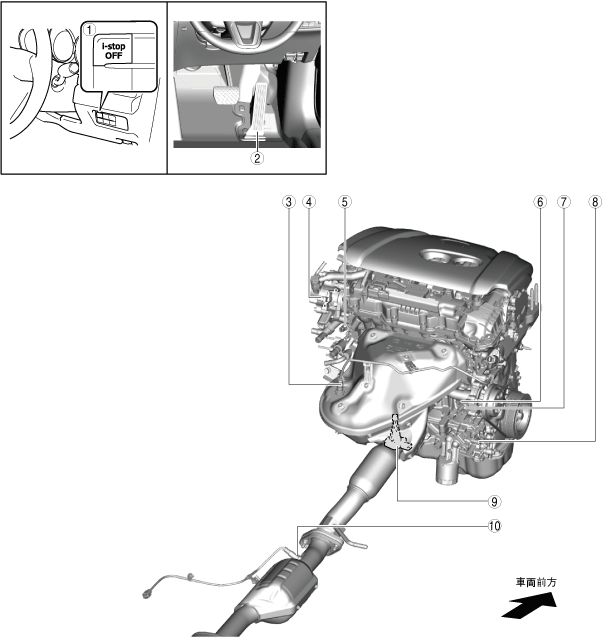 1
i-stop
OFF

2

3 4 5 6 7 8

9

10

車両前方