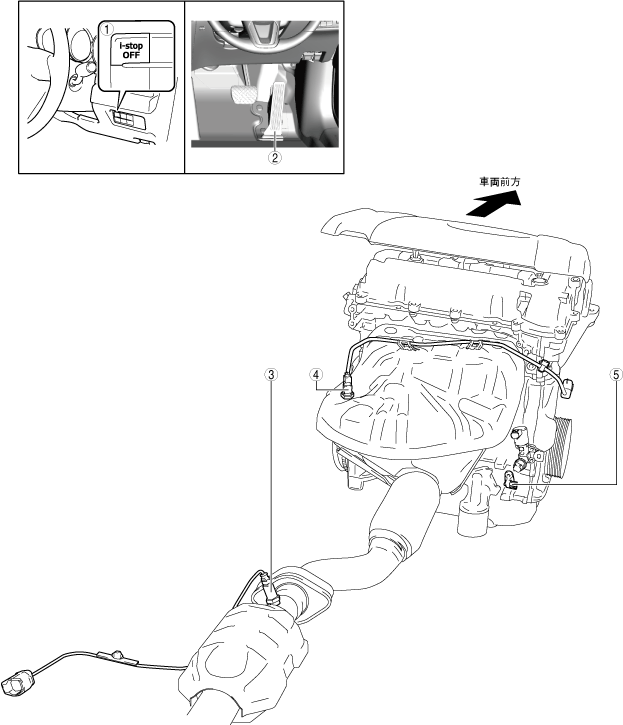 1
i-stop OFF
2
車両前方
3
4
5