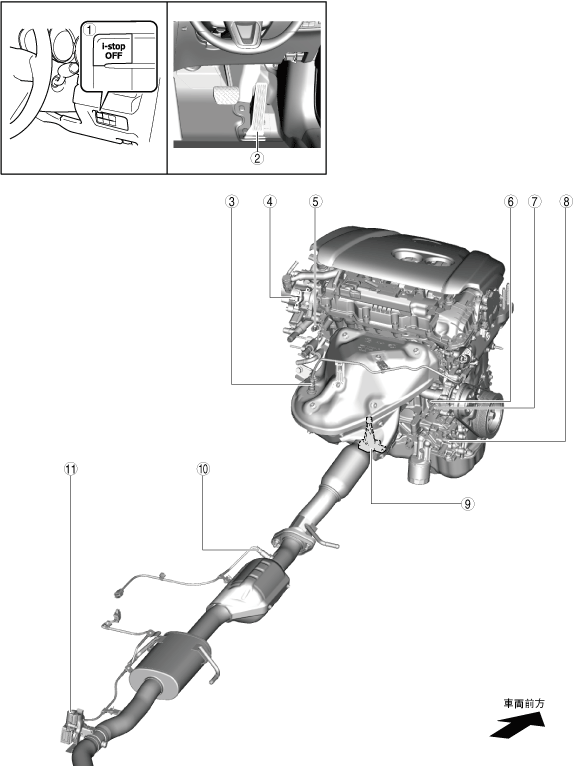 1
i-stop
OFF
2
3
4
5
6
7
8
9
10
11
車両前方