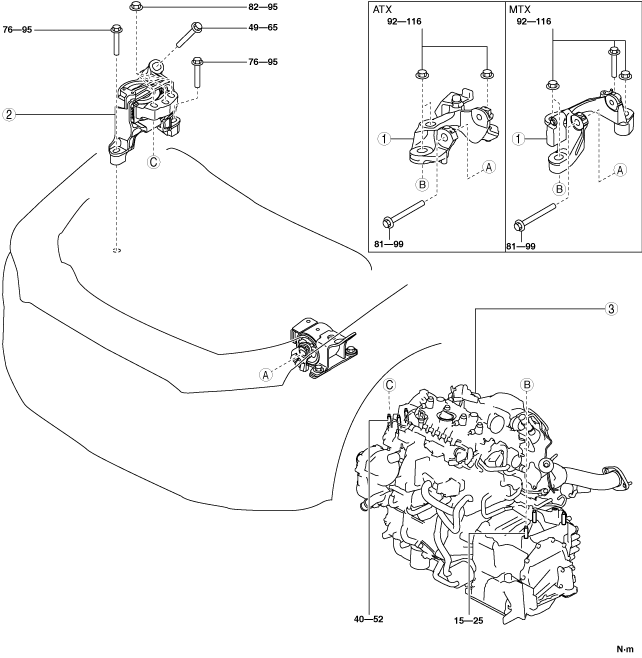 82—95
76—95
49—65
76—95
2
C

ATX
92—116
1
B
A
81—99

MTX
92—116
1
B
A
81—99

A
3
C
B
40—52
15—25

N·m