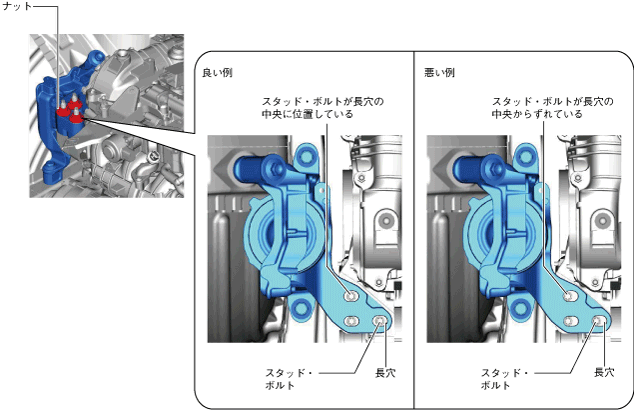 ナット

良い例

スタッド・ボルトが長穴の中央に位置している

スタッド・ボルト

長穴

悪い例

スタッド・ボルトが長穴の中央からずれている

スタッド・ボルト

長穴