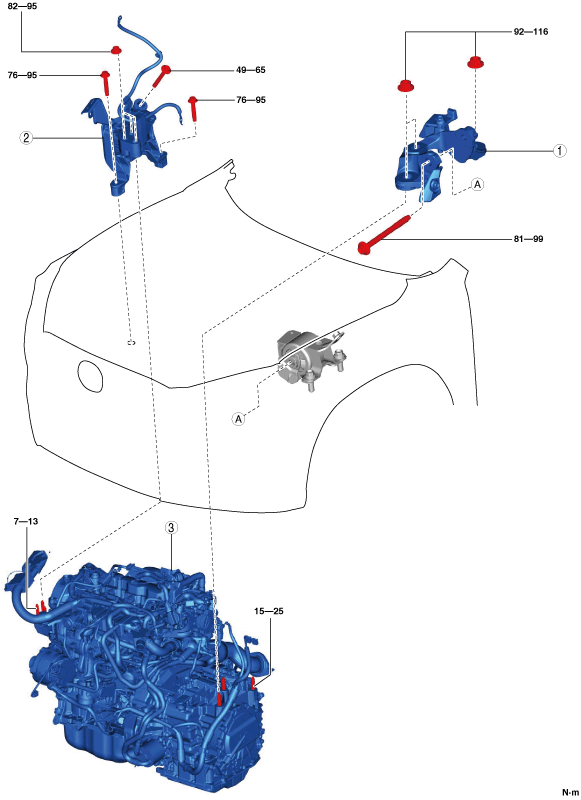 82—95

92—116

76—95

49—65

76—95

2

1

A

81—99

A

7—13

3

15—25

N·m