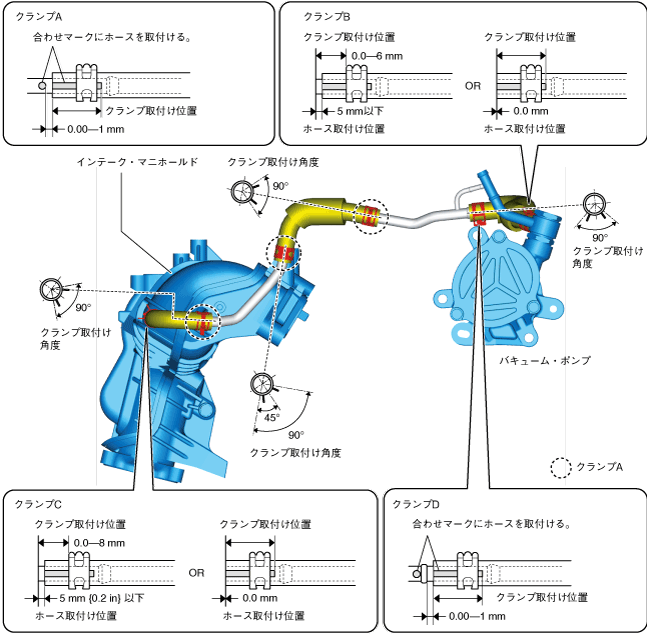 クランプA

合わせマークにホースを取付ける。

クランプ取付け位置

0.00—1 mm

クランプB

クランプ取付け位置

0.0—6 mm

5 mm以下

ホース取付け位置

OR

クランプ取付け位置

0.0 mm

ホース取付け位置

インテーク・マニホールド

クランプ取付け角度

90°

90°

クランプ取付け角度

90°

クランプ取付け角度

バキューム・ポンプ

45°

90°

クランプ取付け角度

クランプA

クランプC

クランプ取付け位置

0.0—8 mm

5 mm {0.2 in} 以下

ホース取付け位置

OR

クランプ取付け位置

0.0 mm

ホース取付け位置

クランプD

合わせマークにホースを取付ける。

クランプ取付け位置

0.00—1 mm