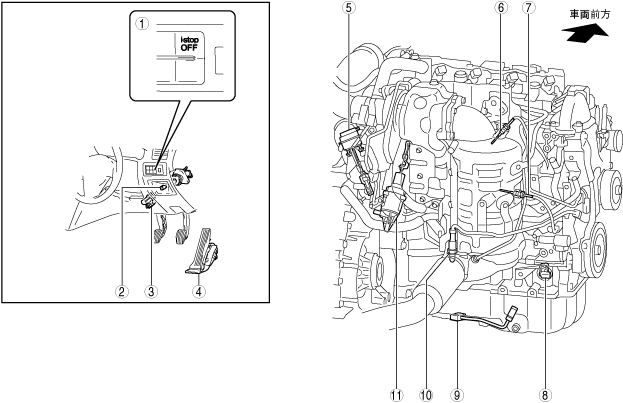 ①
i-stop
OFF
②
③
④
⑤
⑥
⑦
車両前方
⑪
⑩
⑨
⑧