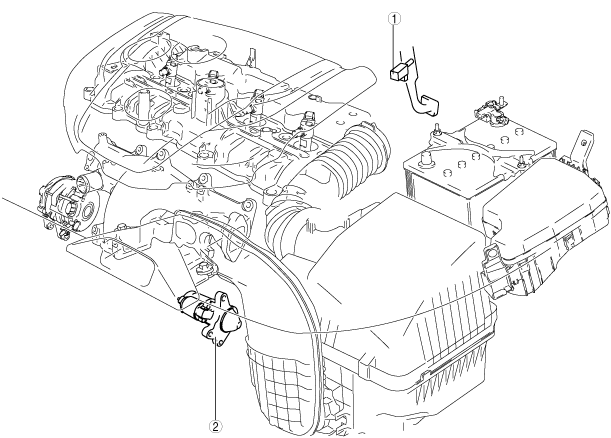 1
2