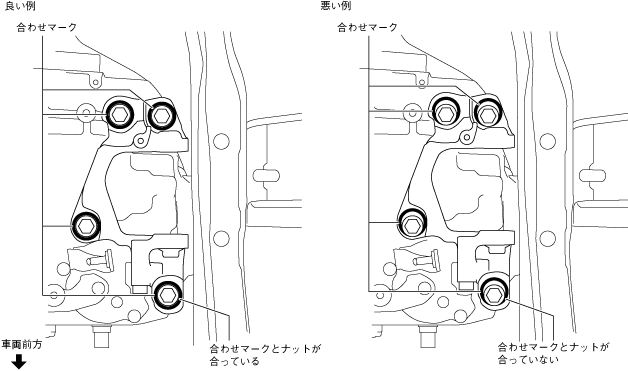 良い例

合わせマーク

車両前方

合わせマークとナットが合っている

悪い例

合わせマーク

合わせマークとナットが合っていない