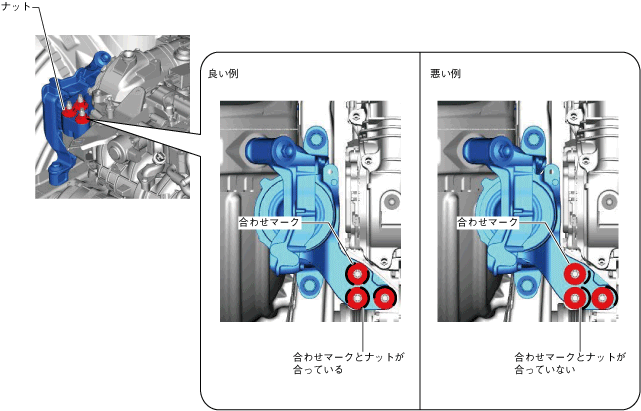 ナット

良い例

合わせマーク

合わせマークとナットが合っている

悪い例

合わせマーク

合わせマークとナットが合っていない