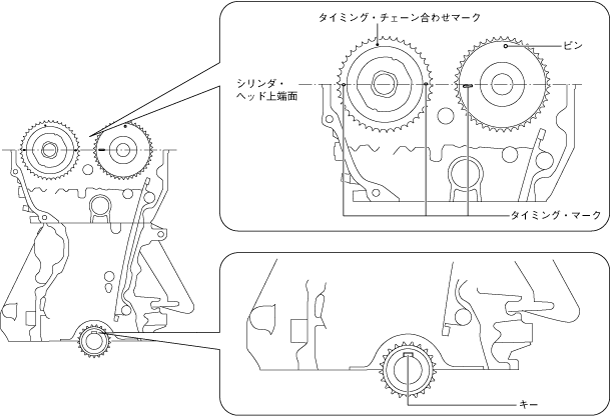 タイミング・チェーン合わせマーク

ピン

シリンダ・ヘッド上端面

タイミング・マーク

キー