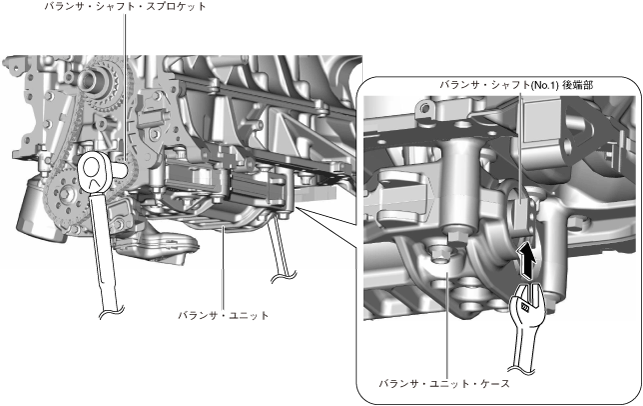 バランサ・シャフト・スプロケット

バランサ・シャフト(No.1) 後端部

バランサ・ユニット

バランサ・ユニット・ケース