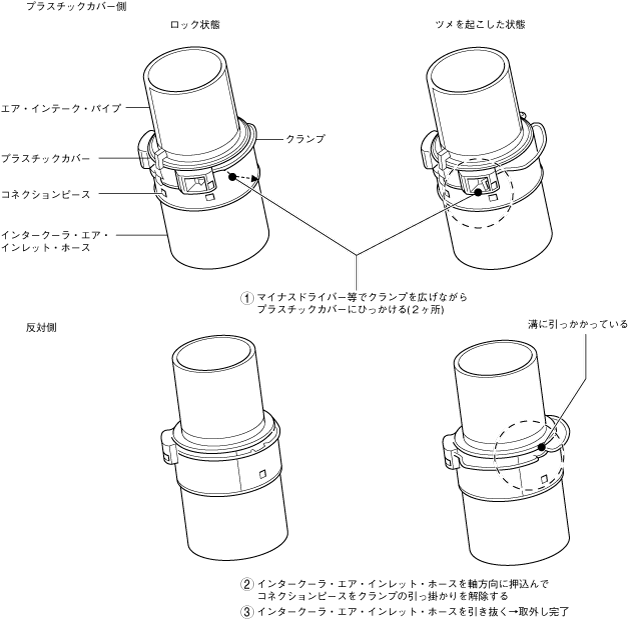 プラスチックカバー側

ロック状態

ツメを起こした状態

エア・インテーク・パイプ

クランプ

プラスチックカバー

コネクションピース

インタークーラ・エア・インレット・ホース

① マイナスドライバー等でクランプを広げながらプラスチックカバーにひっかける(2ヶ所)

反対側

溝に引っかかっている

② インタークーラ・エア・インレット・ホースを軸方向に押込んでコネクションピースをクランプの引っ掛かりを解除する

③ インタークーラ・エア・インレット・ホースを引き抜く→取外し完了