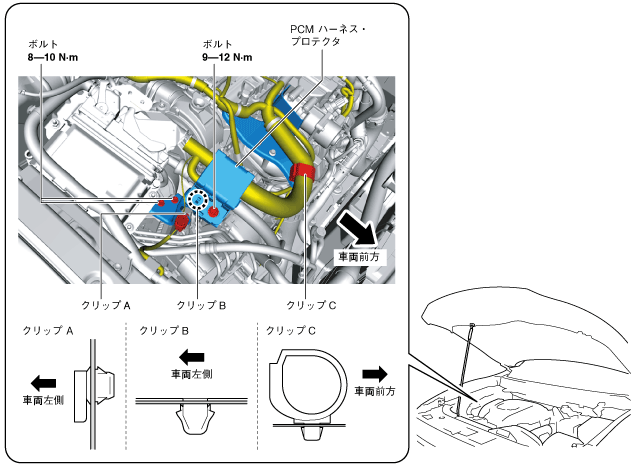 ボルト
8—10 N·m

ボルト
9—12 N·m

PCM ハーネス・プロテクタ

車両前方

クリップ A

クリップ B

クリップ C

クリップ A

車両左側

クリップ B

車両左側

クリップ C

車両前方