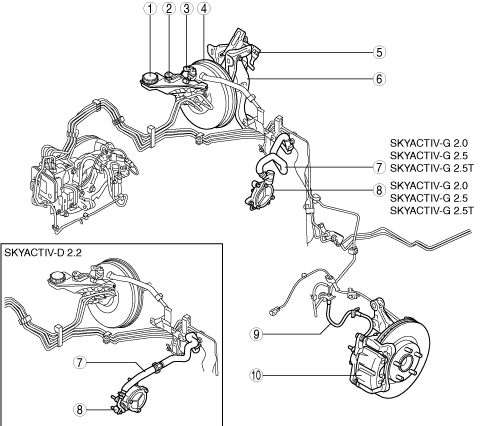 1
2
3
4
5
6
SKYACTIV-G 2.0
SKYACTIV-G 2.5
7 SKYACTIV-G 2.5T
8 SKYACTIV-G 2.0
SKYACTIV-G 2.5
SKYACTIV-G 2.5T
SKYACTIV-D 2.2
7
8
9
10