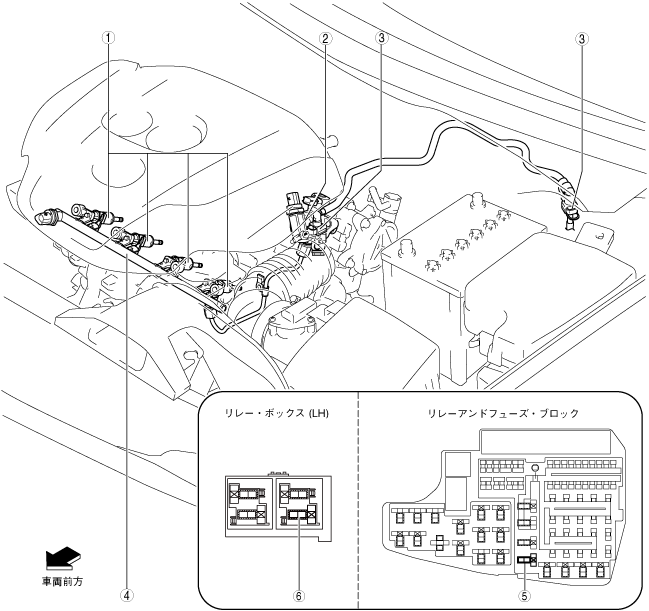 ①
②
③
③
リレー・ボックス (LH)
リレーアンドフューズ・ブロック
車両前方
④
⑥
⑤