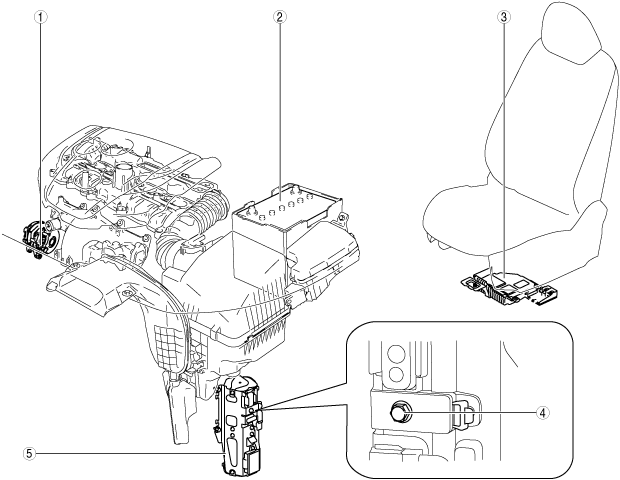 1
2
3
4
5