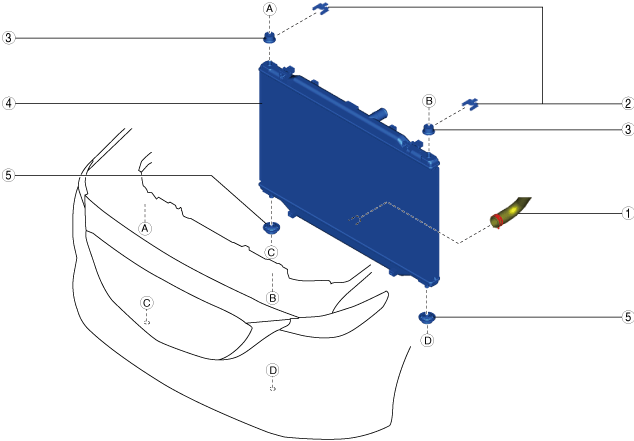 A
3
4
B
2
3
5
A
C
1
B
C
5
D
D