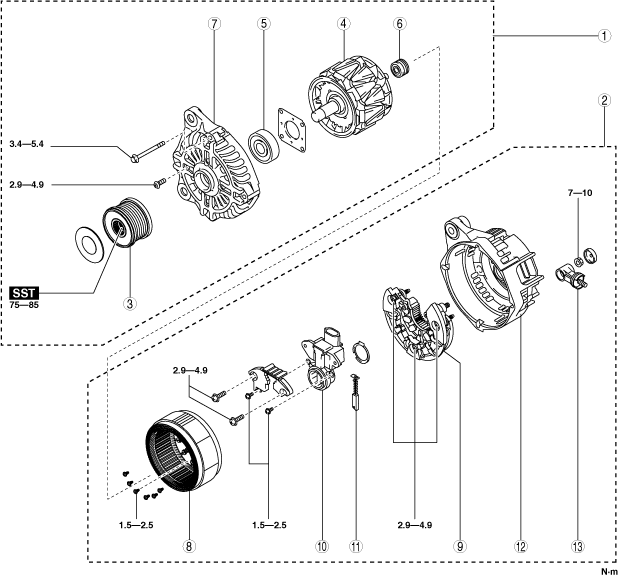 7
5
4
6
1
2
3.4—5.4
2.9—4.9
7—10
SST
75—85
3
2.9—4.9
1.5—2.5
1.5—2.5
2.9—4.9
8
10
11
9
12
13
N·m