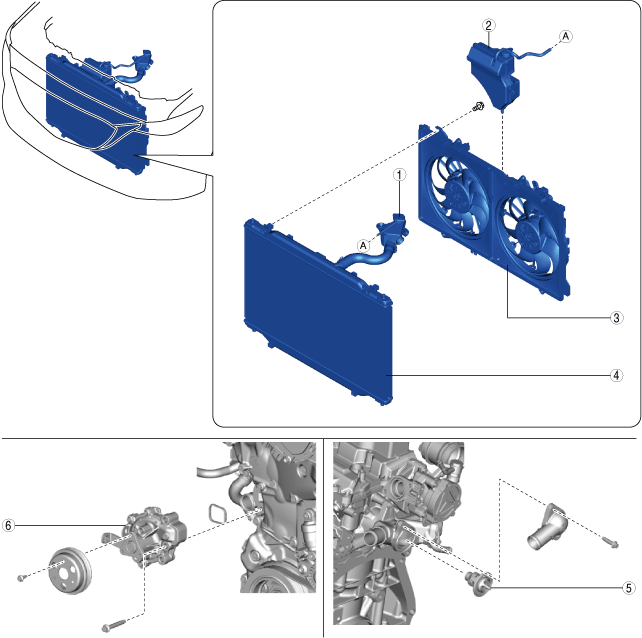 2
A
1
A
3
4
6
5