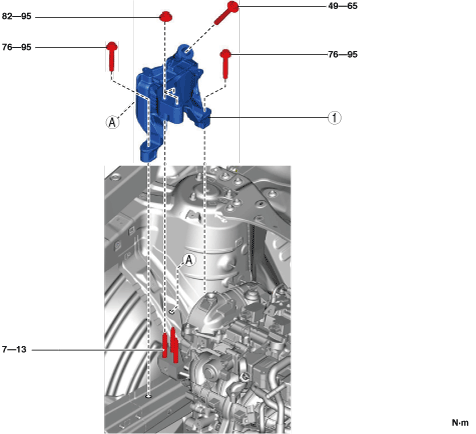 82—95

49—65

76—95

76—95

A

1

A

7—13

N·m