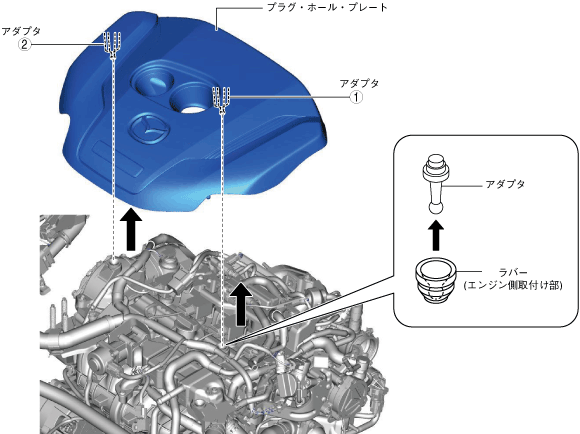 プラグ・ホール・プレート

アダプタ
②

アダプタ
①

アダプタ

ラバー
(エンジン側取付け部)