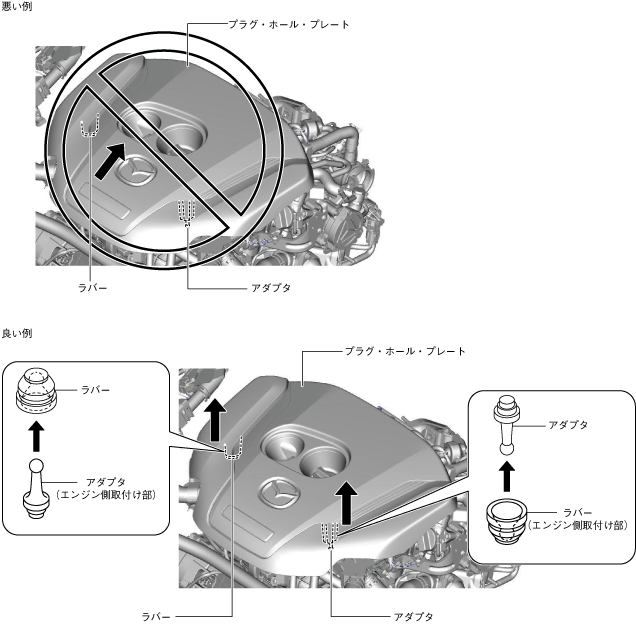 悪い例

プラグ・ホール・プレート

ラバー

アダプタ

良い例

プラグ・ホール・プレート

ラバー

アダプタ
（エンジン側取付け部）

アダプタ

ラバー
（エンジン側取付け部）

ラバー

アダプタ