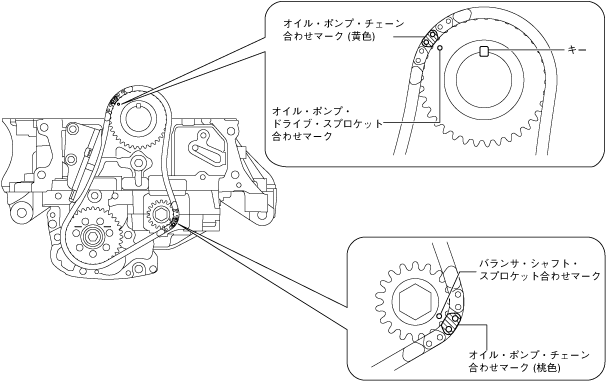 オイル・ポンプ・チェーン
合わせマーク (黄色)

キー

オイル・ポンプ・
ドライブ・スプロケット
合わせマーク

バランサ・シャフト・
スプロケット合わせマーク

オイル・ポンプ・チェーン
合わせマーク (桃色)