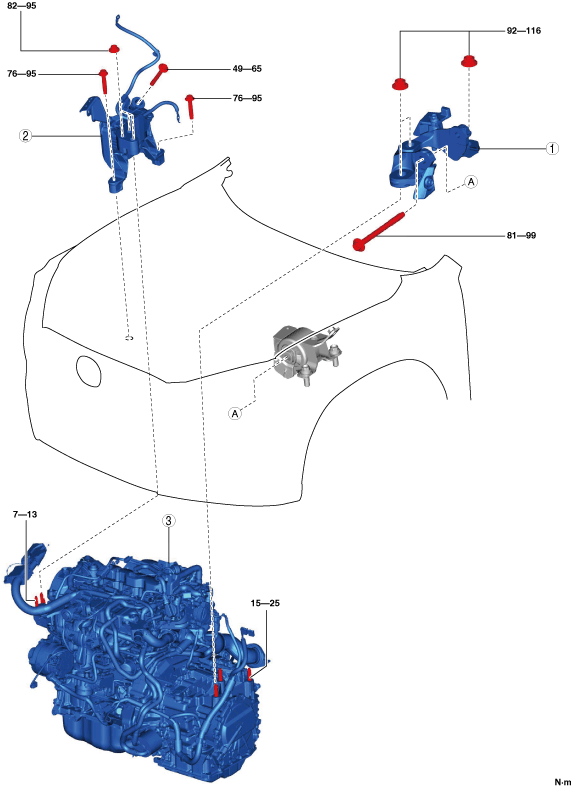 82—95

76—95

49—65

76—95

2

92—116

1

A

81—99

A

7—13

3

15—25

N·m