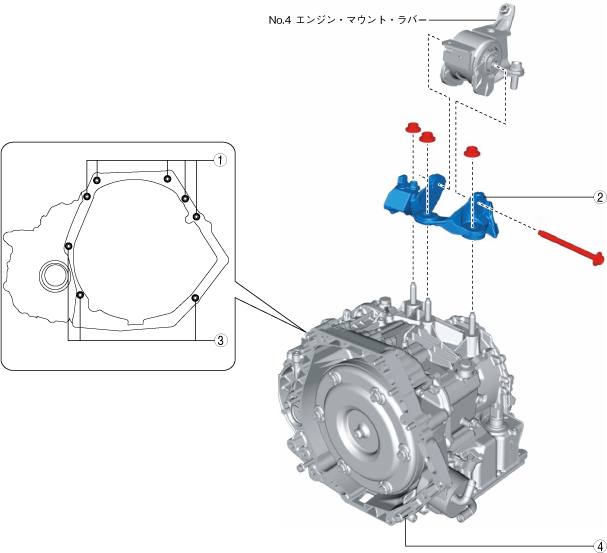 No.4 エンジン・マウント・ラバー

①

②

③

④