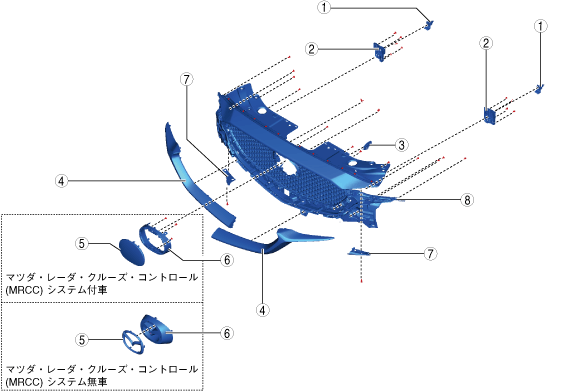 1
2
2
1
7
3
4
8
5
6
7
マツダ・レーダ・クルーズ・コントロール (MRCC) システム付車
4
5
6
マツダ・レーダ・クルーズ・コントロール (MRCC) システム無車